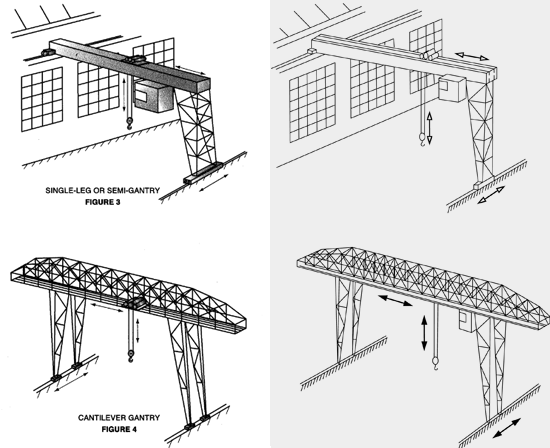 SINGLE-LEG OR SEMI-GANTRY
FIGURE 3

CANTILEVER GANTRY
FIGURE 4